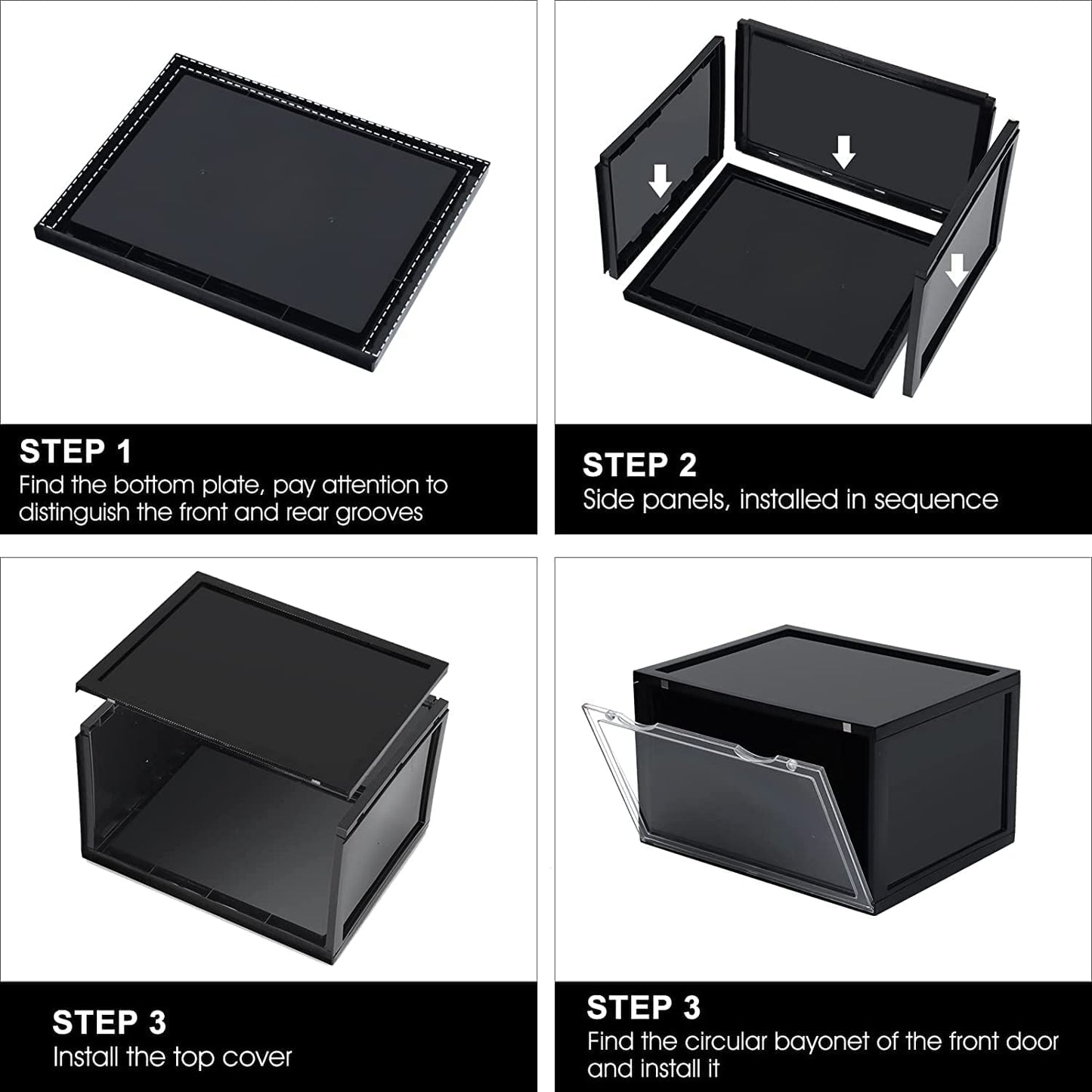 STEP 1
Find the bottom plate, pay attention to distinguish the front and rear grooves

STEP 2
Side panels, installed in sequence

STEP 3
Install the top cover

STEP 3
Find the circular bayonet of the front door and install it