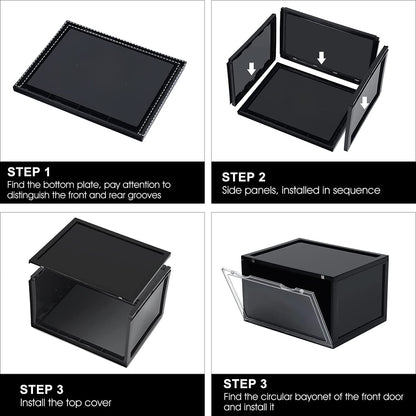 STEP 1
Find the bottom plate, pay attention to distinguish the front and rear grooves

STEP 2
Side panels, installed in sequence

STEP 3
Install the top cover

STEP 3
Find the circular bayonet of the front door and install it