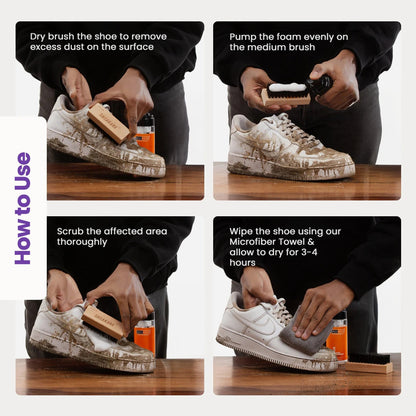 How to Use

Dry brush the shoe to remove excess dust on the surface

Pump the foam evenly on the medium brush

Scrub the affected area thoroughly

Wipe the shoe using our Microfiber Towel & allow to dry for 3-4 hours